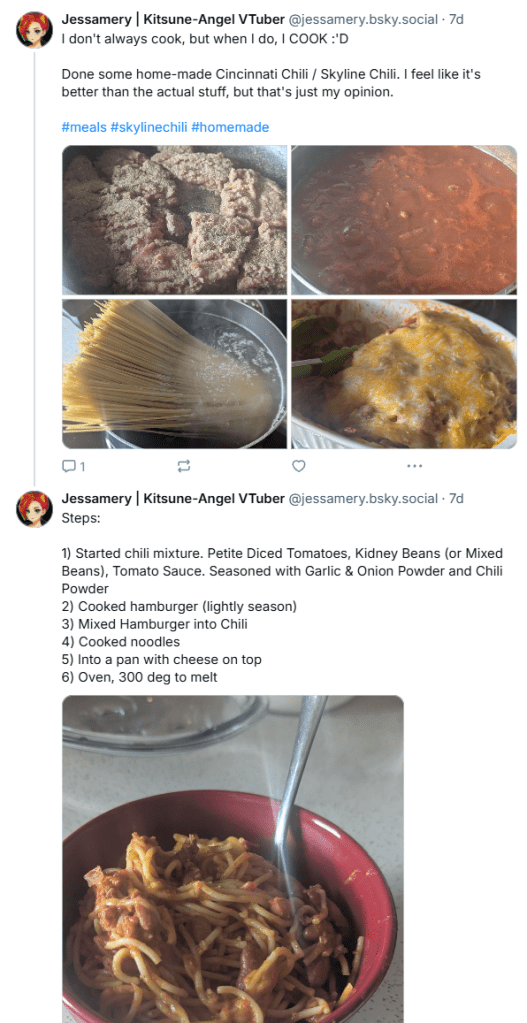 Jessamery | Kitsune-Angel VTuber @jessamery.bsky.social · 7d
I don't always cook, but when I do, I COOK :'D

Done some home-made Cincinnati Chili / Skyline Chili. I feel like it's better than the actual stuff, but that's just my opinion.

#meals #skylinechili #homemade

1

Jessamery | Kitsune-Angel VTuber @jessamery.bsky.social · 7d
Steps:

1) Started chili mixture. Petite Diced Tomatoes, Kidney Beans (or Mixed Beans), Tomato Sauce. Seasoned with Garlic & Onion Powder and Chili Powder
2) Cooked hamburger (lightly season)
3) Mixed Hamburger into Chili
4) Cooked noodles
5) Into a pan with cheese on top
6) Oven, 300 deg to melt